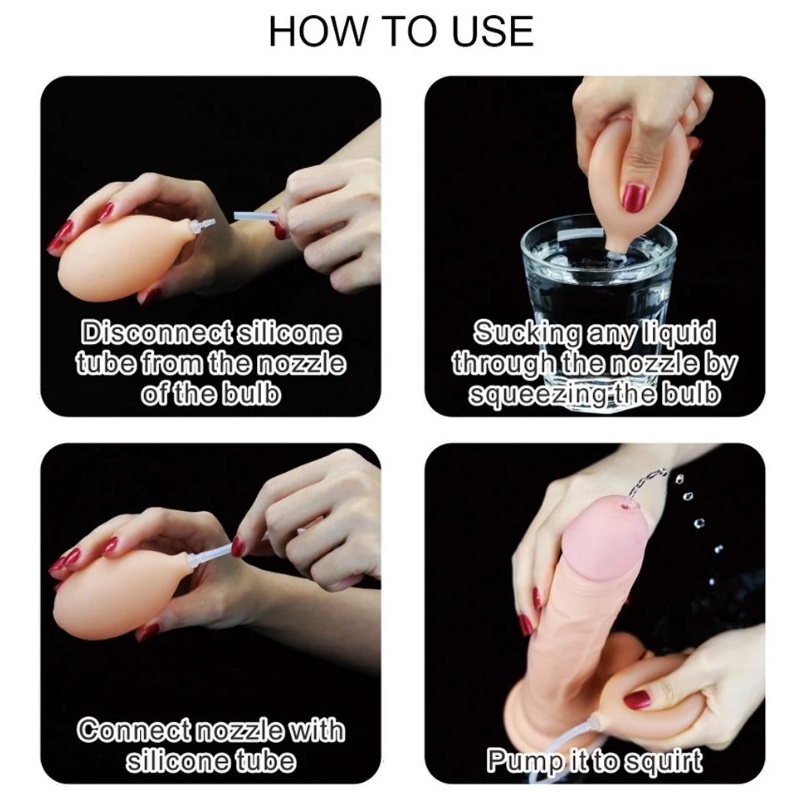 HOW TO USE

Disconnect silicone tube from the nozzle of the bulb

Sucking any liquid through the nozzle by squeezing the bulb

Connect nozzle with silicone tube

Pump it to squirt