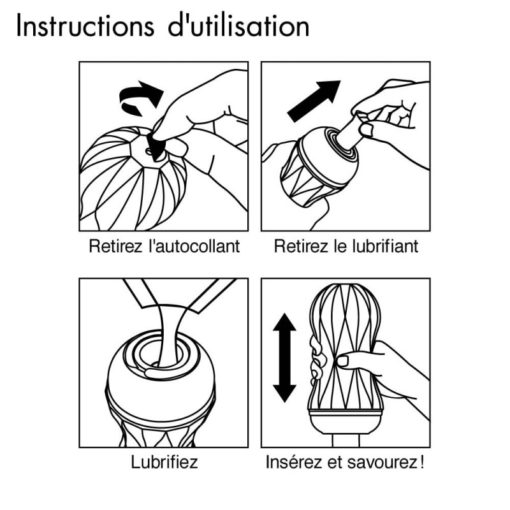 Instructions d'utilisation

Retirez l'autocollant

Retirez le lubrifiant

Lubrifiez

Insérez et savourez !