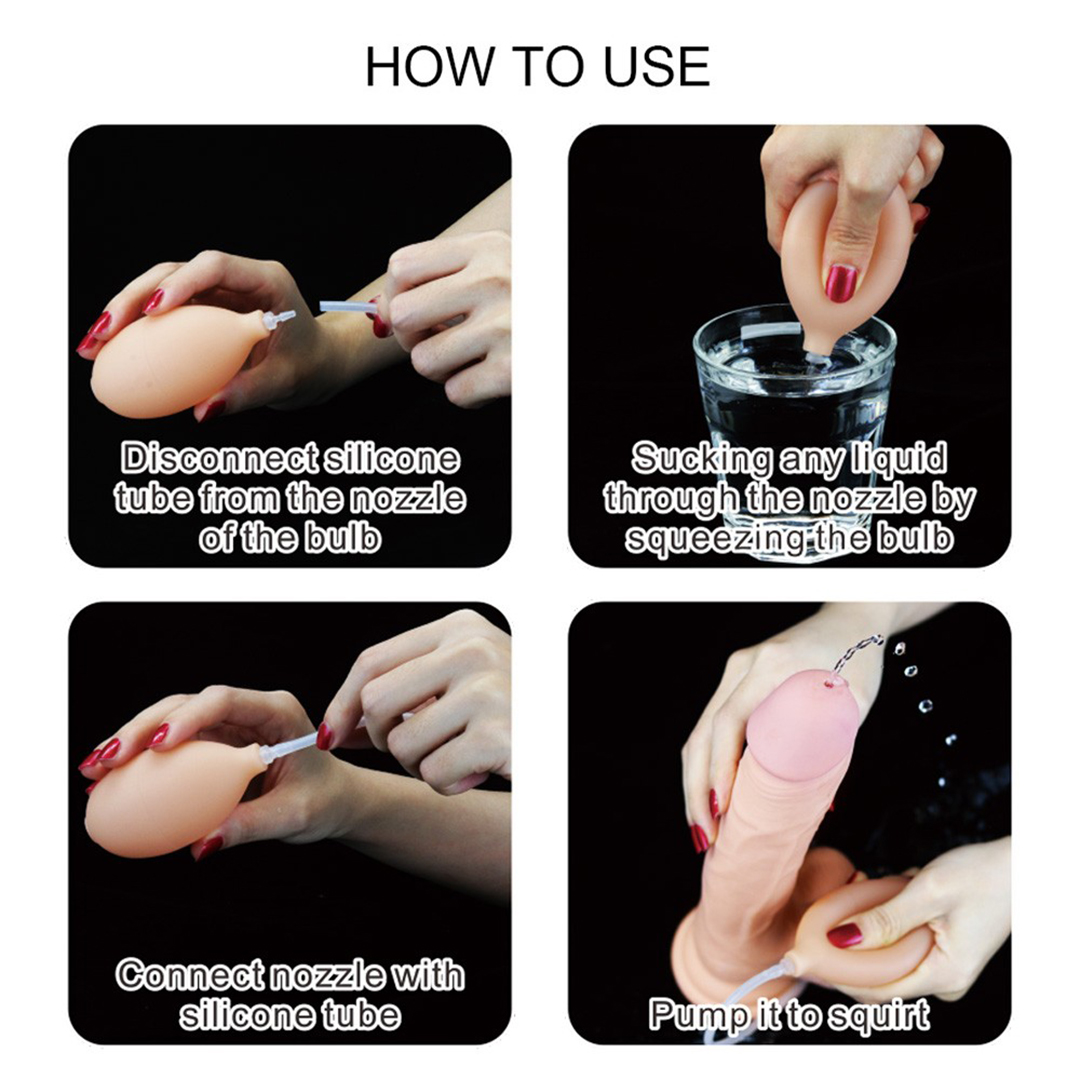 HOW TO USE

Disconnect silicone tube from the nozzle of the bulb

Sucking any liquid through the nozzle by squeezing the bulb

Connect nozzle with silicone tube

Pump it to squirt